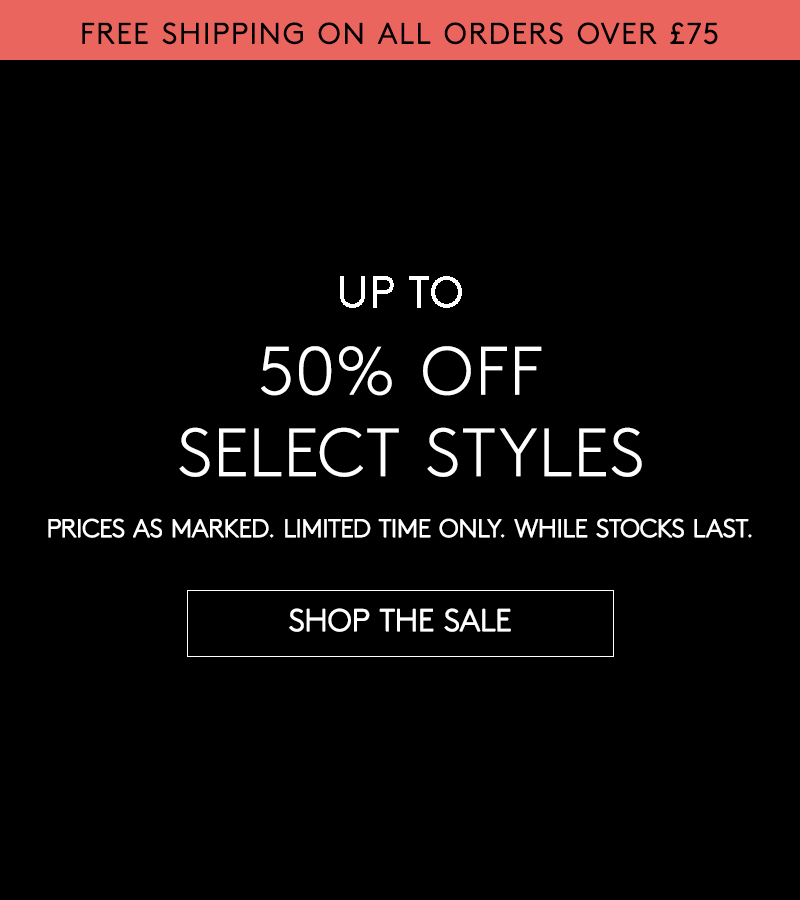 FREE SHIPPING ON ALL ORDERS OVER £75

UP TO
50% OFF
SELECT STYLES

PRICES AS MARKED. LIMITED TIME ONLY. WHILE STOCKS LAST.

SHOP THE SALE